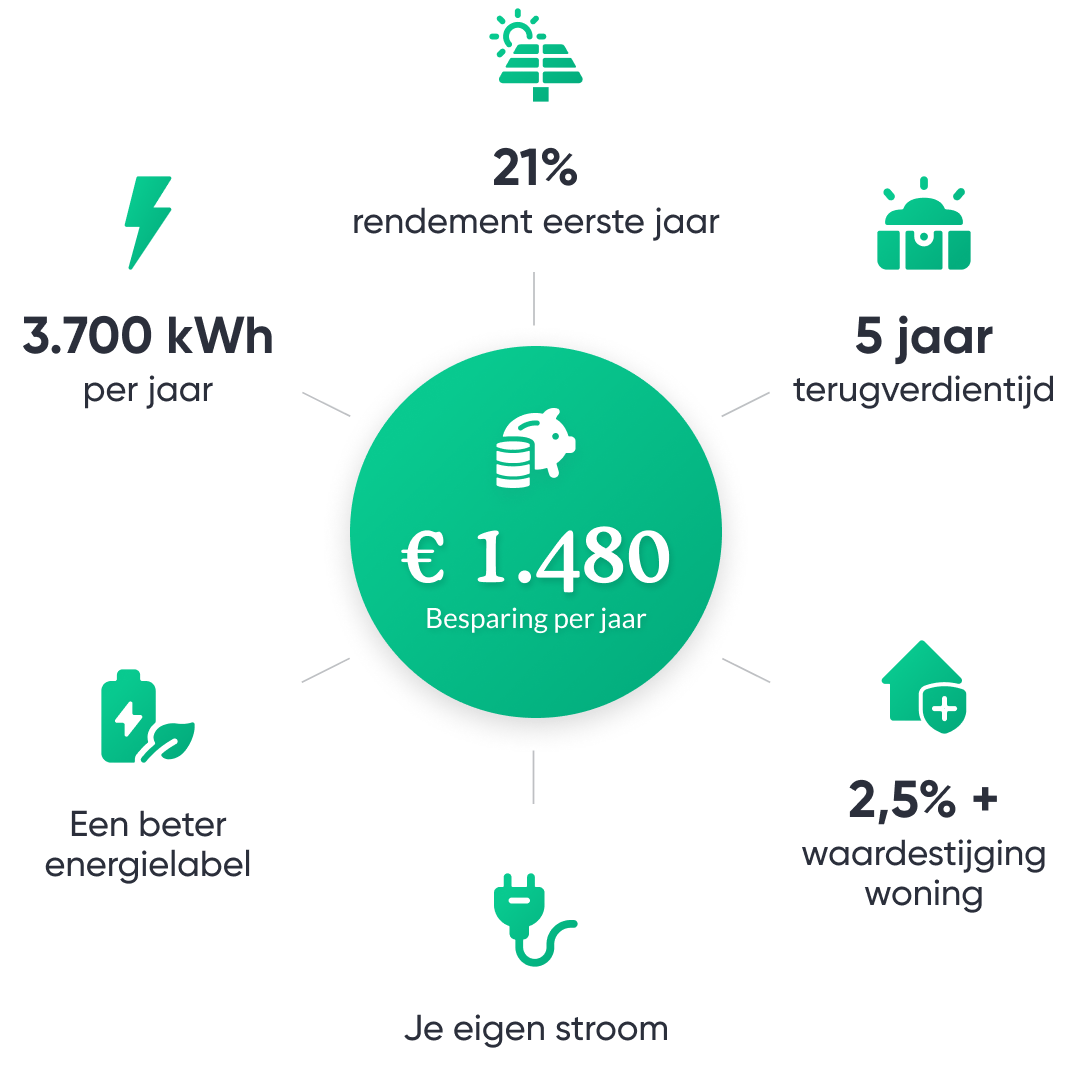 21%
rendement eerste jaar

3.700 kWh
per jaar

5 jaar
terugverdientijd

€ 1.480
Besparing per jaar

Een beter energielabel

2,5% +
waardestijging woning

Je eigen stroom